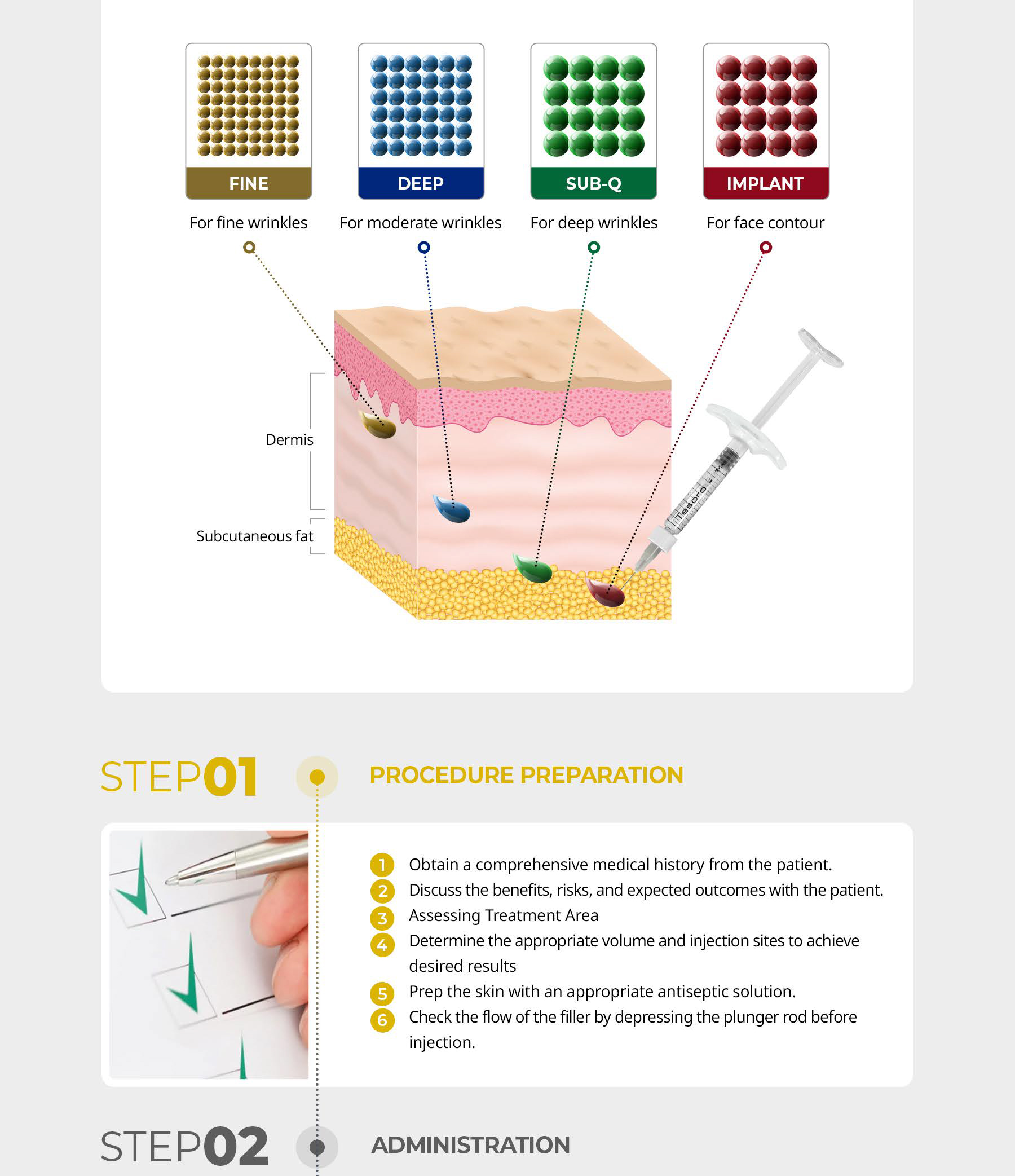 FINE
For fine wrinkles

DEEP
For moderate wrinkles

SUB-Q
For deep wrinkles

IMPLANT
For face contour

Dermis

Subcutaneous fat

Tesoro

STEP01 PROCEDURE PREPARATION

1 Obtain a comprehensive medical history from the patient.
2 Discuss the benefits, risks, and expected outcomes with the patient.
3 Assessing Treatment Area
4 Determine the appropriate volume and injection sites to achieve desired results
5 Prep the skin with an appropriate antiseptic solution.
6 Check the flow of the filler by depressing the plunger rod before injection.

STEP02 ADMINISTRATION