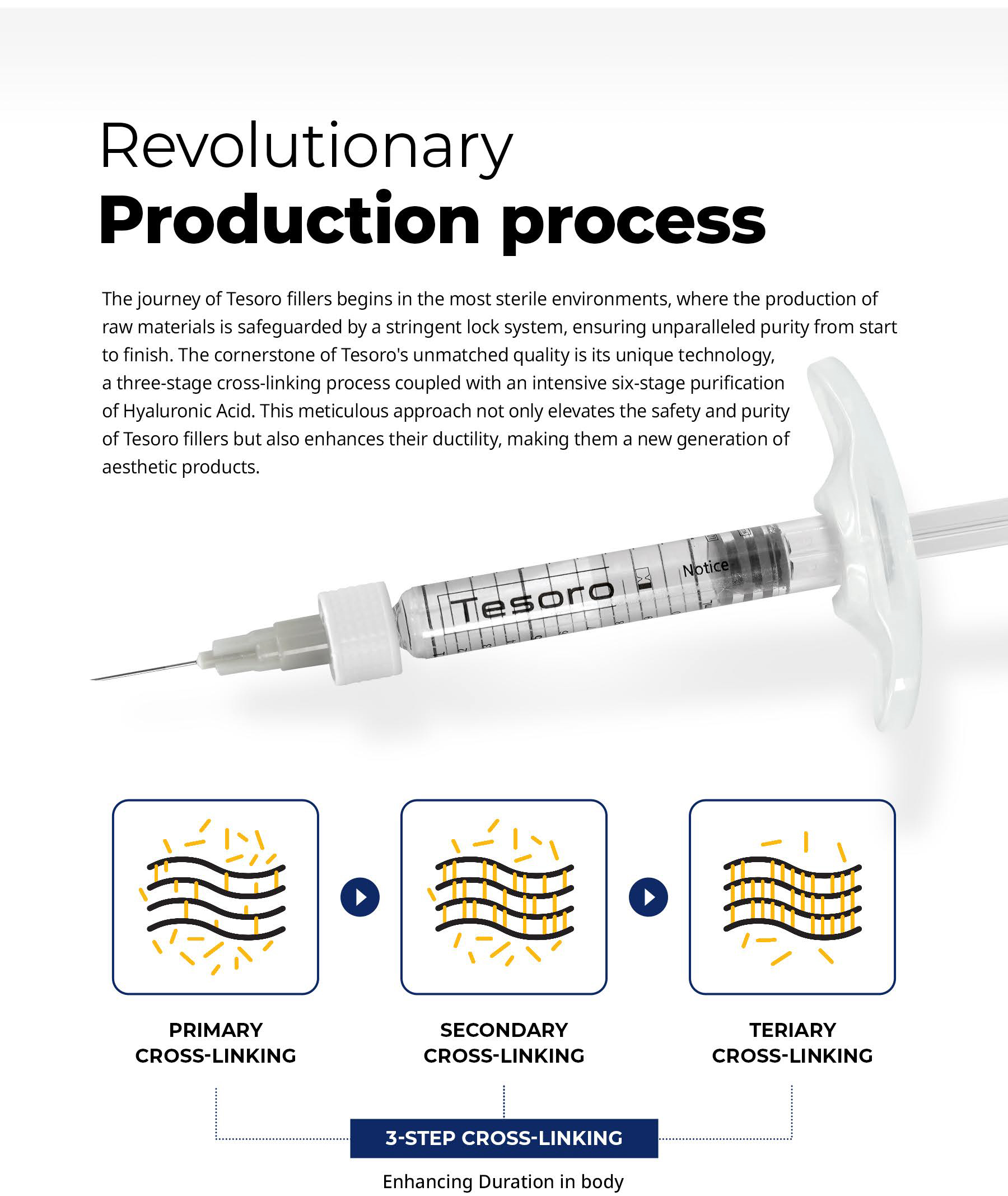 Revolutionary
Production process

The journey of Tesoro fillers begins in the most sterile environments, where the production of raw materials is safeguarded by a stringent lock system, ensuring unparalleled purity from start to finish. The cornerstone of Tesoro's unmatched quality is its unique technology, a three-stage cross-linking process coupled with an intensive six-stage purification of Hyaluronic Acid. This meticulous approach not only elevates the safety and purity of Tesoro fillers but also enhances their ductility, making them a new generation of aesthetic products.

Tesoro

Notice

PRIMARY
CROSS-LINKING

SECONDARY
CROSS-LINKING

TERIARY
CROSS-LINKING

3-STEP CROSS-LINKING

Enhancing Duration in body