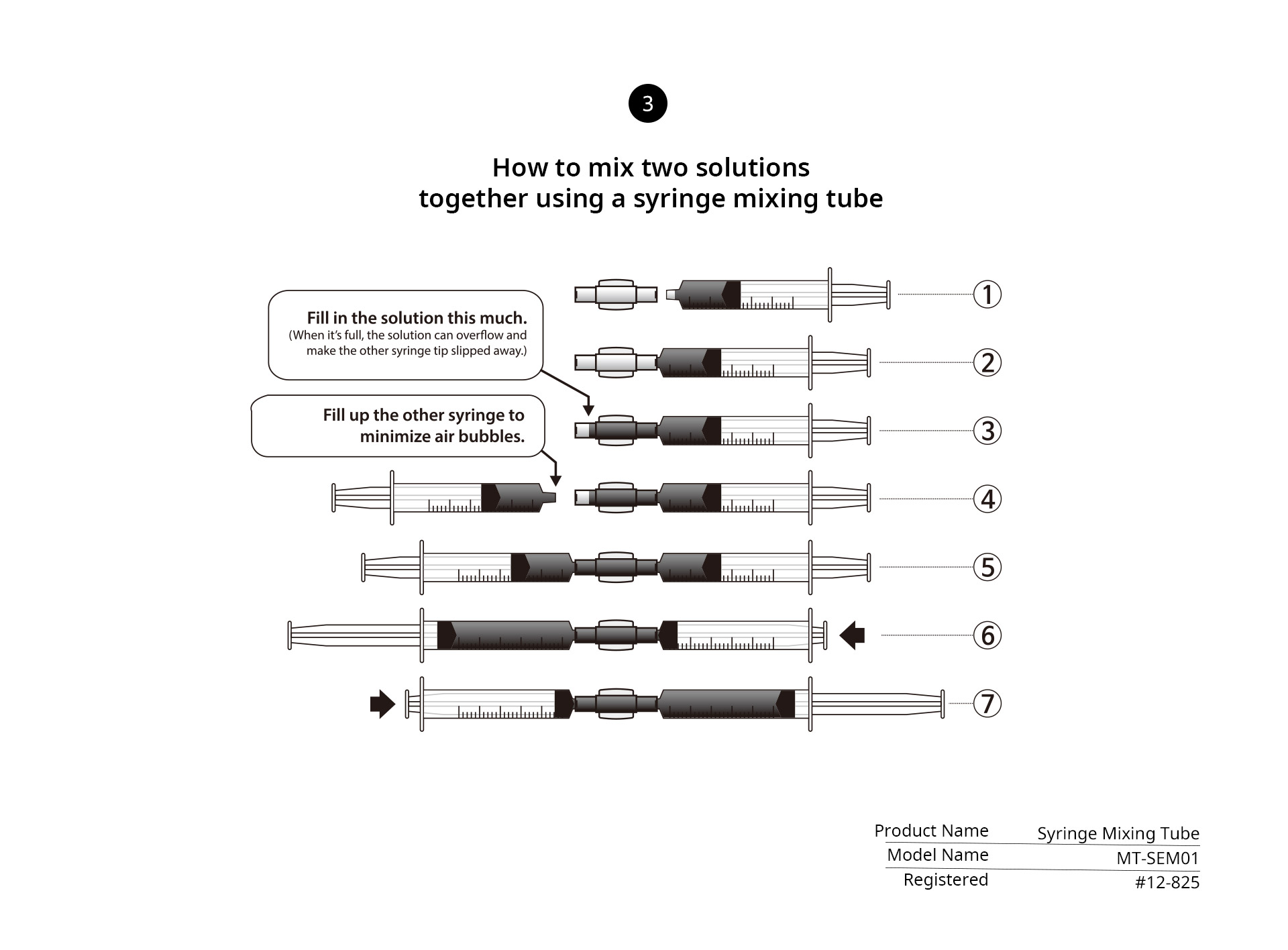 3

How to mix two solutions together using a syringe mixing tube

Fill in the solution this much.
(When it's full, the solution can overflow and make the other syringe tip slipped away.)

Fill up the other syringe to minimize air bubbles.

①
②
③
④
⑤
⑥
⑦

| Product Name | Syringe Mixing Tube |
|---|---|
| Model Name | MT-SEM01 |
| Registered | #12-825 |