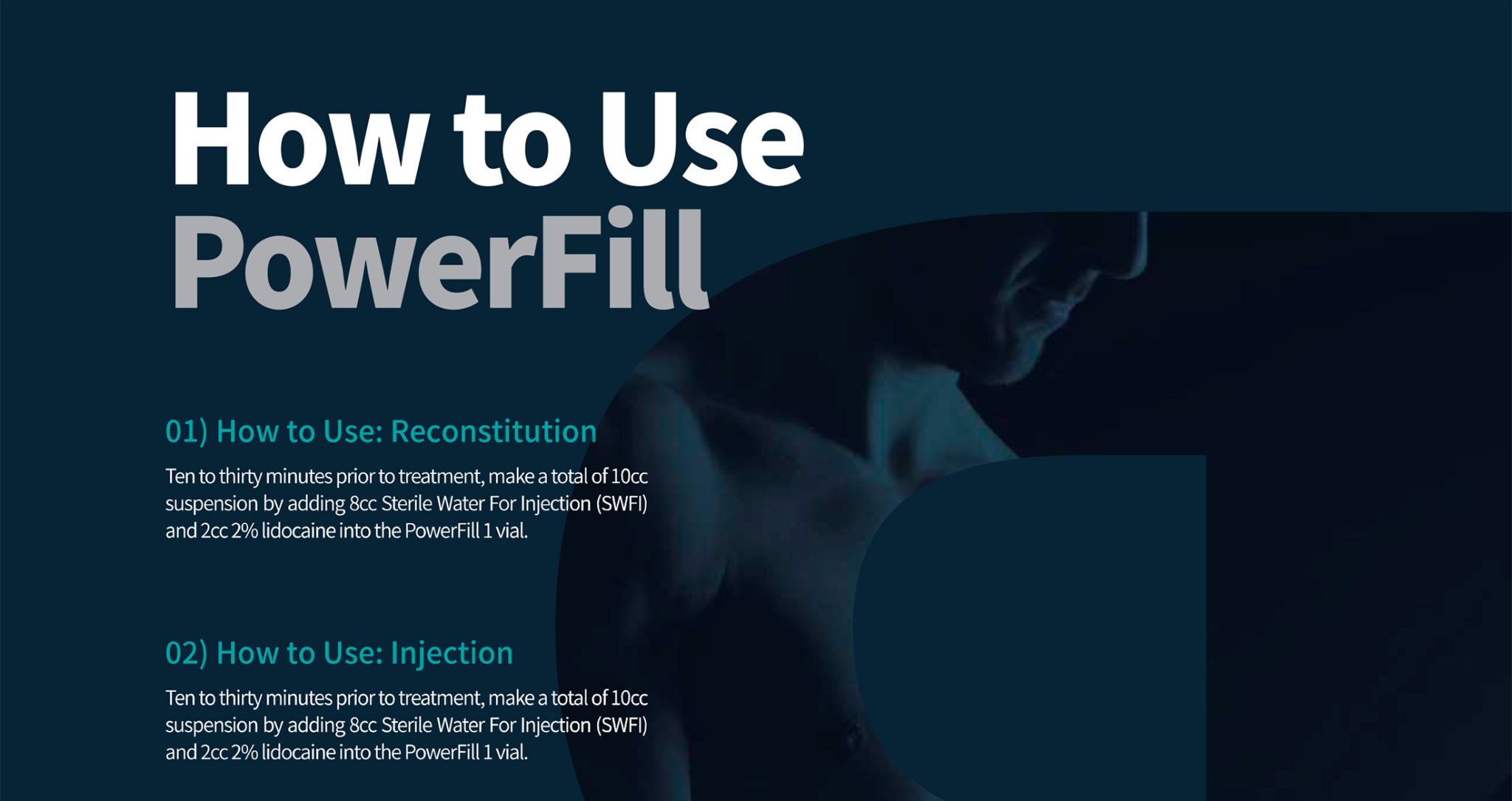 How to Use PowerFill

01) How to Use: Reconstitution

Ten to thirty minutes prior to treatment, make a total of 10cc suspension by adding 8cc Sterile Water For Injection (SWFI) and 2cc 2% lidocaine into the PowerFill 1 vial.

02) How to Use: Injection

Ten to thirty minutes prior to treatment, make a total of 10cc suspension by adding 8cc Sterile Water For Injection (SWFI) and 2cc 2% lidocaine into the PowerFill 1 vial.