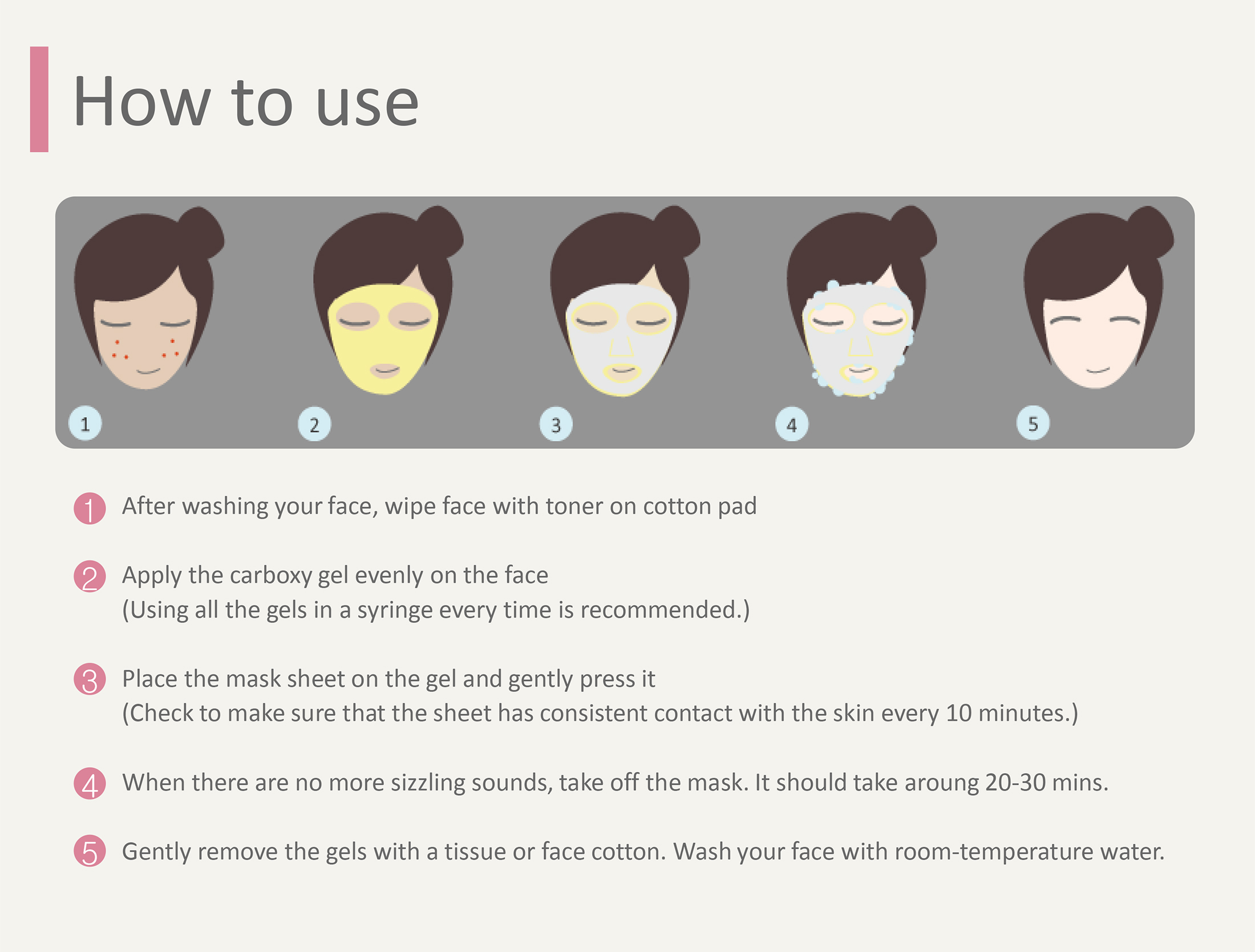 How to use

1

2

3

4

5

1 After washing your face, wipe face with toner on cotton pad

2 Apply the carboxy gel evenly on the face
(Using all the gels in a syringe every time is recommended.)

3 Place the mask sheet on the gel and gently press it
(Check to make sure that the sheet has consistent contact with the skin every 10 minutes.)

4 When there are no more sizzling sounds, take off the mask. It should take aroung 20-30 mins.

5 Gently remove the gels with a tissue or face cotton. Wash your face with room-temperature water.